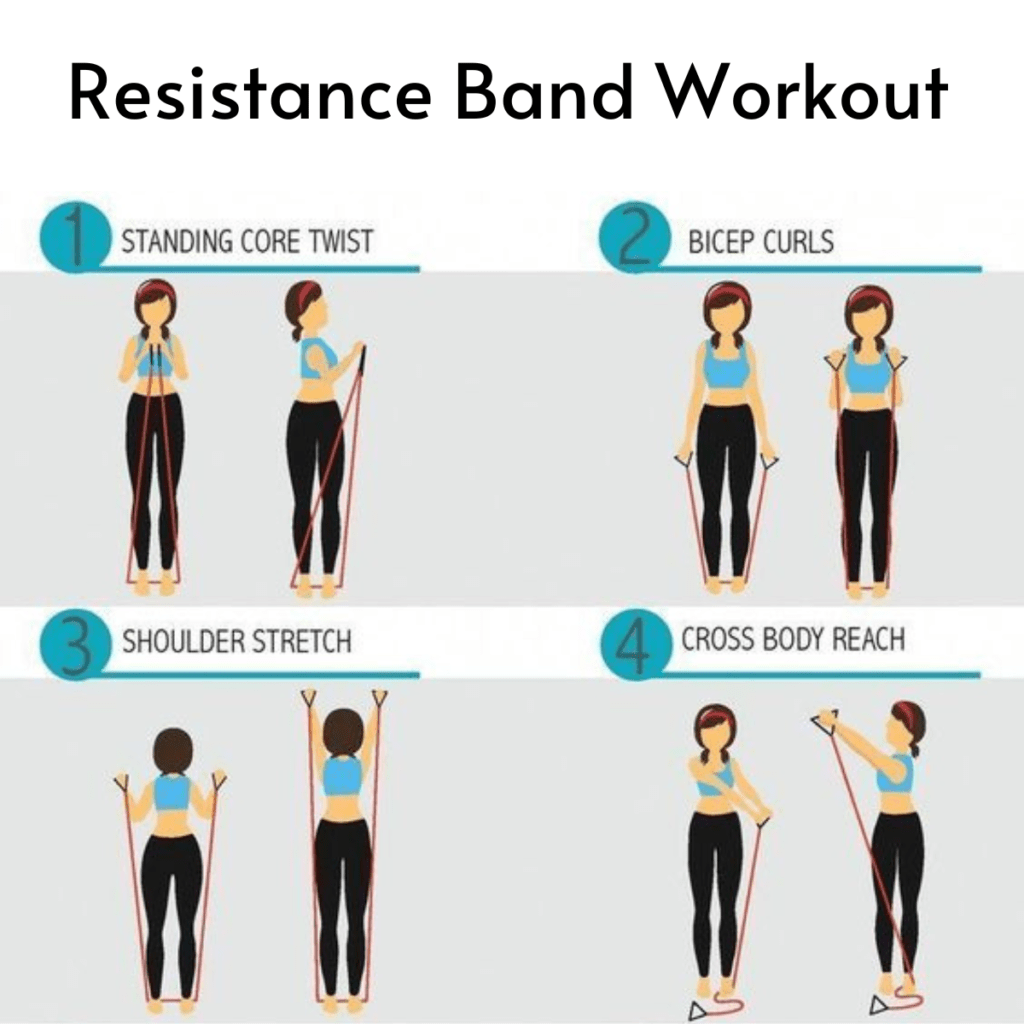 Resistance Band Workout

1 STANDING CORE TWIST

2 BICEP CURLS

3 SHOULDER STRETCH

4 CROSS BODY REACH