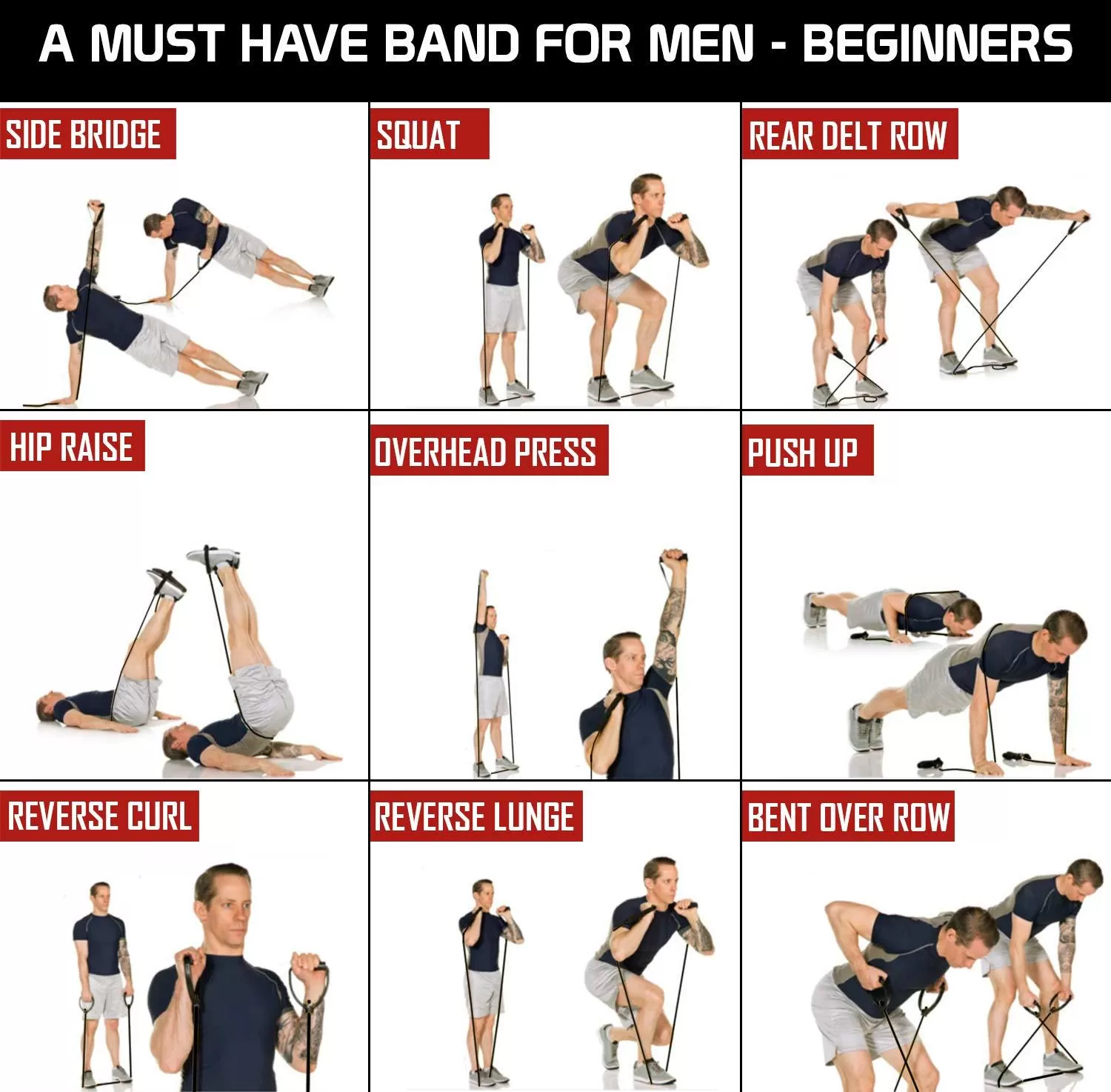 A MUST HAVE BAND FOR MEN - BEGINNERS

SIDE BRIDGE

SQUAT

REAR DELT ROW

HIP RAISE

OVERHEAD PRESS

PUSH UP

REVERSE CURL

REVERSE LUNGE

BENT OVER ROW